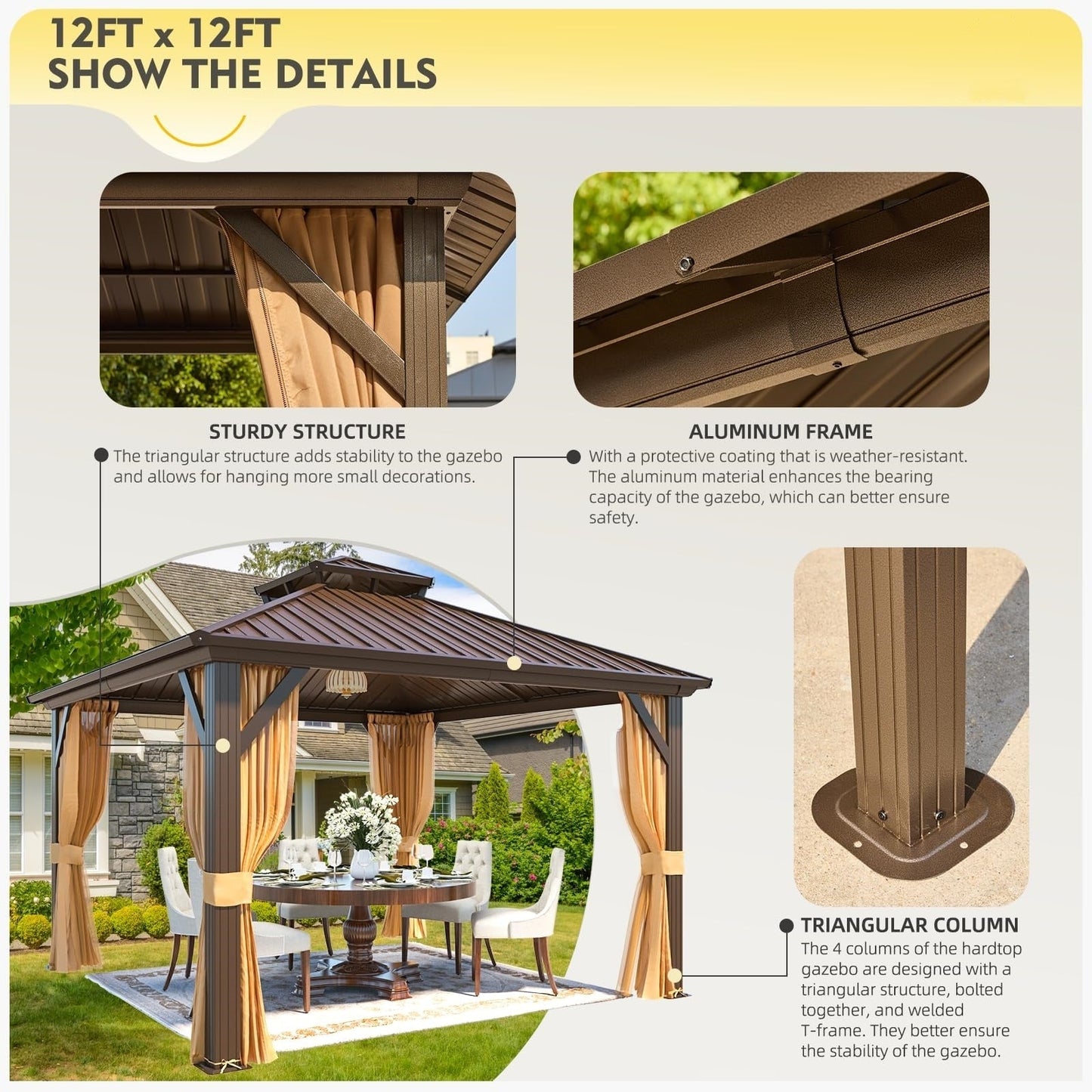 12FT x 12FT
SHOW THE DETAILS

STURDY STRUCTURE
The triangular structure adds stability to the gazebo and allows for hanging more small decorations.

ALUMINUM FRAME
With a protective coating that is weather-resistant. The aluminum material enhances the bearing capacity of the gazebo, which can better ensure safety.

TRIANGULAR COLUMN
The 4 columns of the hardtop gazebo are designed with a triangular structure, bolted together, and welded T-frame. They better ensure the stability of the gazebo.