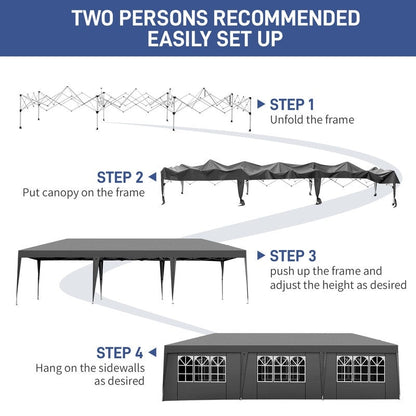 TWO PERSONS RECOMMENDED
EASILY SET UP

STEP 1
Unfold the frame

STEP 2
Put canopy on the frame

STEP 3
push up the frame and adjust the height as desired

STEP 4
Hang on the sidewalls as desired